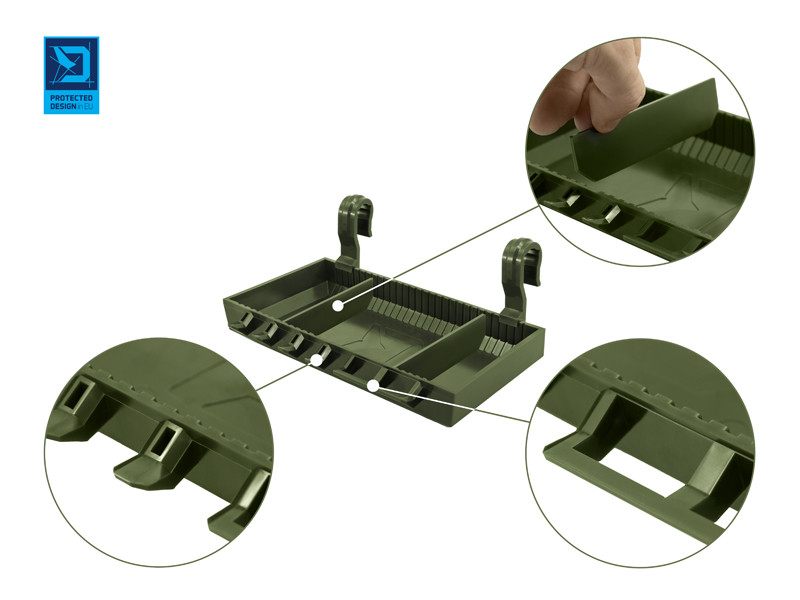 PROTECTED DESIGN in EU